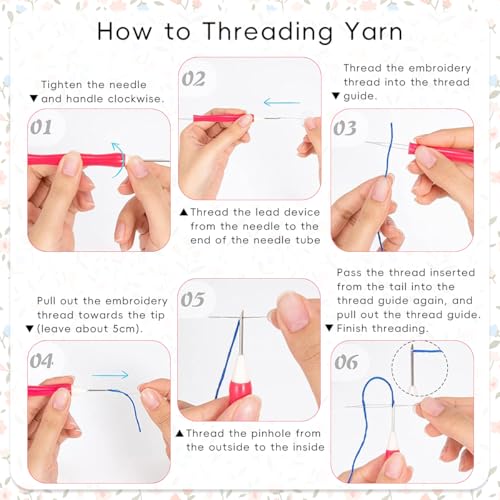 How to Threading Yarn

Tighten the needle
▼ and handle clockwise.

01

02

▲ Thread the lead device from the needle to the end of the needle tube

Thread the embroidery thread into the thread
▼ guide.

03

Pull out the embroidery thread towards the tip
▼ (leave about 5cm).

04

05

▲ Thread the pinhole from the outside to the inside

Pass the thread inserted from the tail into the thread guide again, and pull out the thread guide.
▼ Finish threading.

06